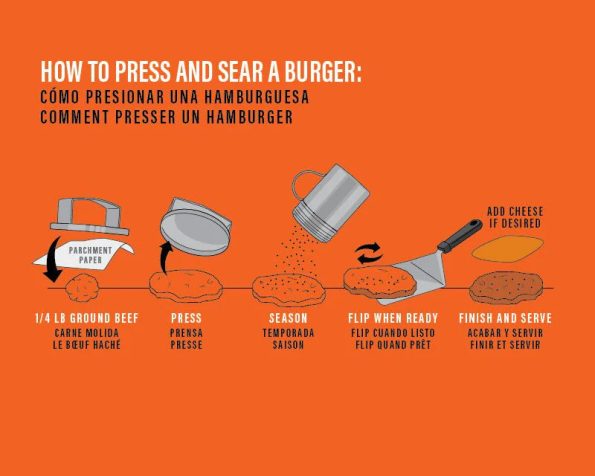 HOW TO PRESS AND SEAR A BURGER:
CÓMO PRESIONAR UNA HAMBURGUESA
COMMENT PRESSER UN HAMBURGER

PARCHMENT PAPER

ADD CHEESE IF DESIRED

1/4 LB GROUND BEEF
CARNE MOLIDA
LE BŒUF HACHÉ

PRESS
PRENSA
PRESSE

SEASON
TEMPORADA
SAISON

FLIP WHEN READY
FLIP CUANDO LISTO
FLIP QUAND PRÊT

FINISH AND SERVE
ACABAR Y SERVIR
FINIR ET SERVIR