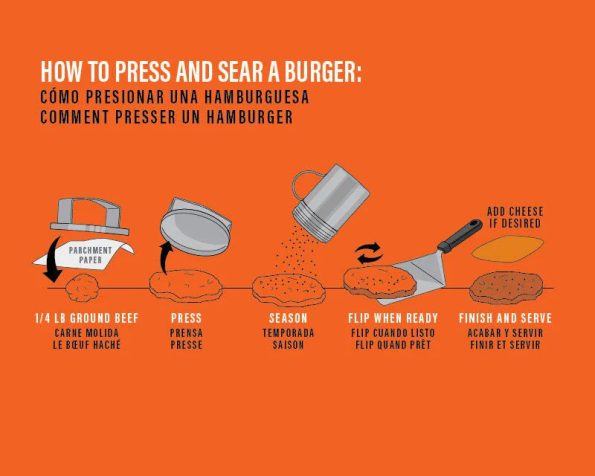 HOW TO PRESS AND SEAR A BURGER:
CÓMO PRESIONAR UNA HAMBURGUESA
COMMENT PRESSER UN HAMBURGER

PARCHMENT PAPER

ADD CHEESE IF DESIRED

1/4 LB GROUND BEEF
CARNE MOLIDA
LE BŒUF HACHÉ

PRESS
PRENSA
PRESSE

SEASON
TEMPORADA
SAISON

FLIP WHEN READY
FLIP CUANDO LISTO
FLIP QUAND PRÊT

FINISH AND SERVE
ACABAR Y SERVIR
FINIR ET SERVIR